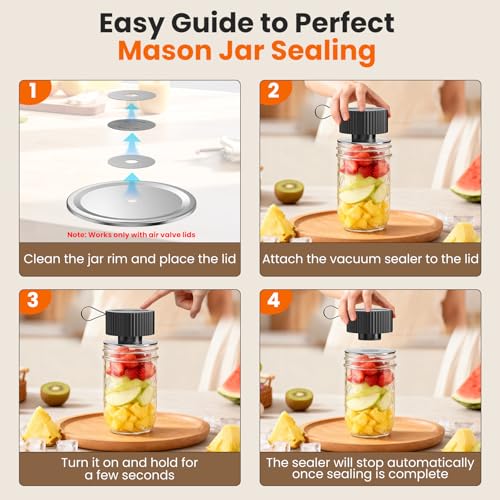 Easy Guide to Perfect
Mason Jar Sealing

1

Note: Works only with air valve lids

Clean the jar rim and place the lid

2

Attach the vacuum sealer to the lid

3

Turn it on and hold for a few seconds

4

The sealer will stop automatically once sealing is complete