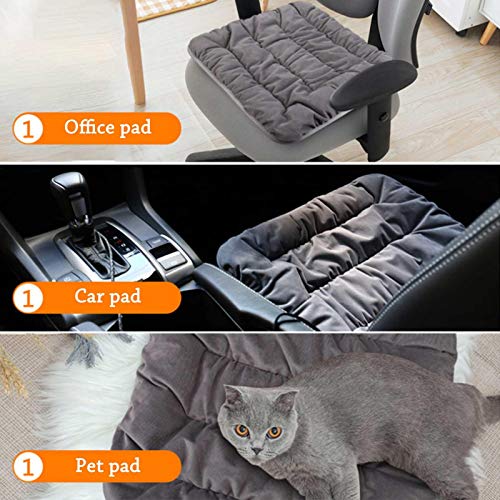 1 Office pad

1 Car pad

1 Pet pad