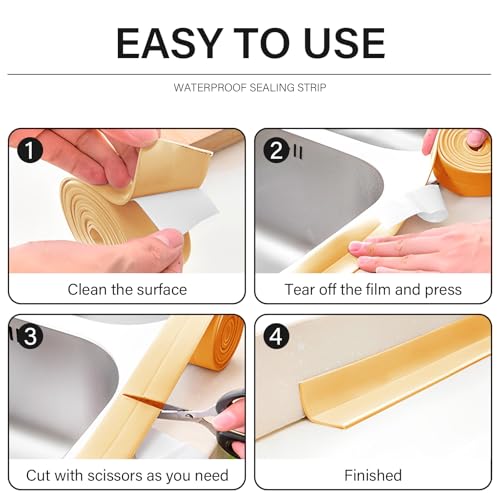 EASY TO USE

WATERPROOF SEALING STRIP

1

Clean the surface

2

Tear off the film and press

3

Cut with scissors as you need

4

Finished