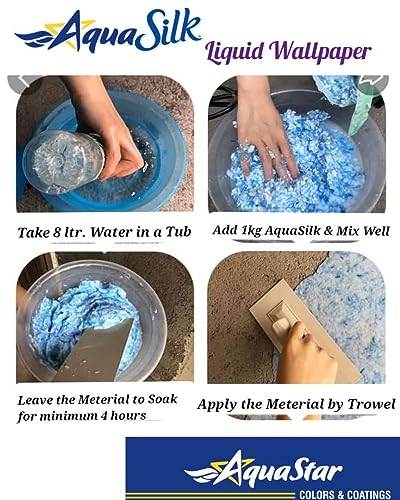 AquaSilk

Liquid Wallpaper

Take 8 ltr. Water in a Tub

Add 1kg AquaSilk & Mix Well

Leave the Meterial to Soak for minimum 4 hours

Apply the Meterial by Trowel

AquaStar
COLORS & COATINGS