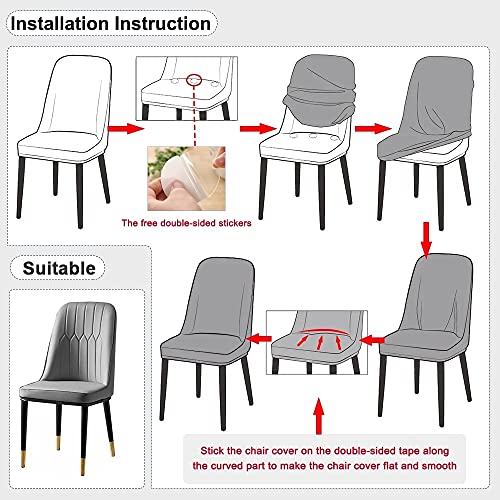 Installation Instruction

The free double-sided stickers

Suitable

Stick the chair cover on the double-sided tape along the curved part to make the chair cover flat and smooth