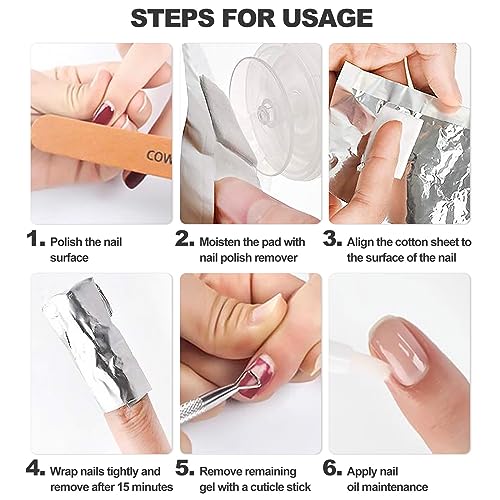 STEPS FOR USAGE

COW

1. Polish the nail surface

2. Moisten the pad with nail polish remover

3. Align the cotton sheet to the surface of the nail

4. Wrap nails tightly and remove after 15 minutes

5. Remove remaining gel with a cuticle stick

6. Apply nail oil maintenance