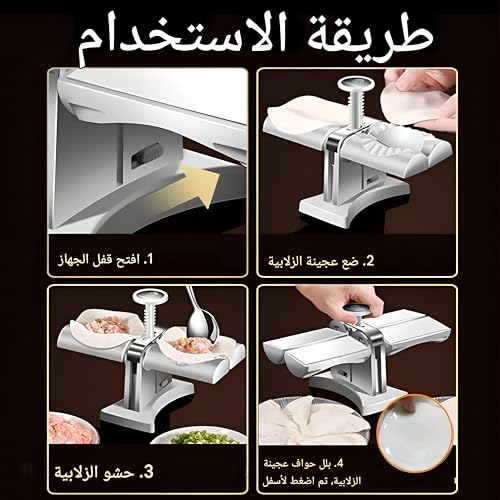 طريقة الاستخدام

1. افتح قفل الجهاز

2. ضع عجينة الزلابية

3. حشو الزلابية

4. بلل حواف عجينة الزلابية، ثم اضغط لأسفل