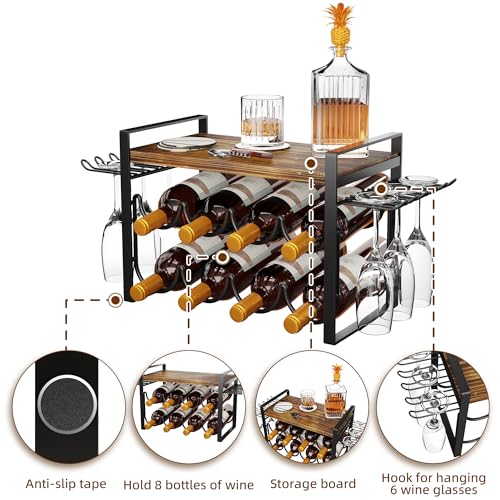 Anti-slip tape

Hold 8 bottles of wine

Storage board

Hook for hanging 6 wine glasses