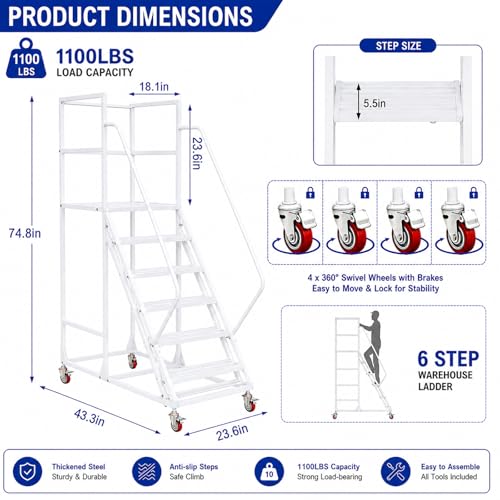 PRODUCT DIMENSIONS

1100 LBS

1100LBS
LOAD CAPACITY

18.1in

23.6in

74.8in

43.3in

23.6in

STEP SIZE

5.5in

4 x 360° Swivel Wheels with Brakes
Easy to Move & Lock for Stability

6 STEP
WAREHOUSE
LADDER

Thickened Steel
Sturdy & Durable

Anti-slip Steps
Safe Climb

10

1100LBS Capacity
Strong Load-bearing

Easy to Assemble
All Tools Included