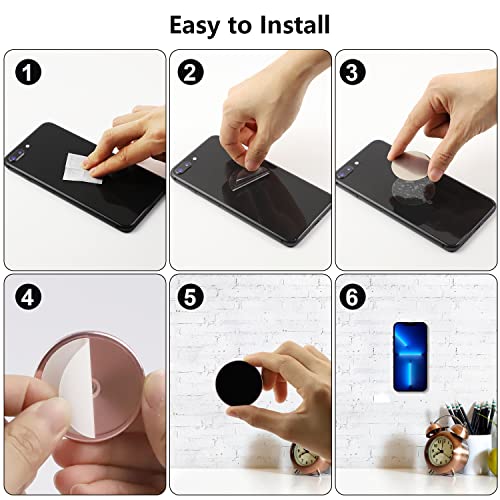 Easy to Install

1

2

3

4

5

6