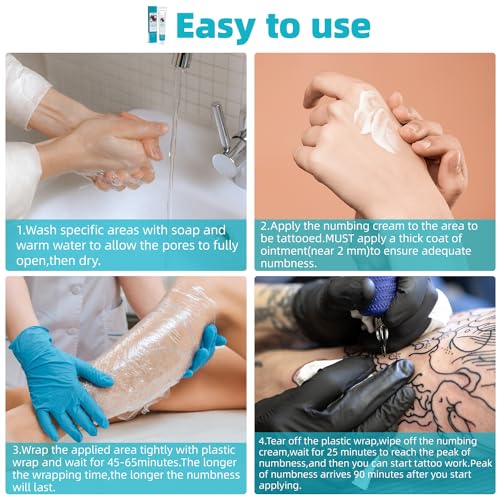 Easy to use

1.Wash specific areas with soap and warm water to allow the pores to fully open,then dry.

2.Apply the numbing cream to the area to be tattooed.MUST apply a thick coat of ointment(near 2 mm)to ensure adequate numbness.

3.Wrap the applied area tightly with plastic wrap and wait for 45-65minutes.The longer the wrapping time,the longer the numbness will last.

4.Tear off the plastic wrap,wipe off the numbing cream,wait for 25 minutes to reach the peak of numbness,and then you can start tattoo work.Peak of numbness arrives 90 minutes after you start applying.