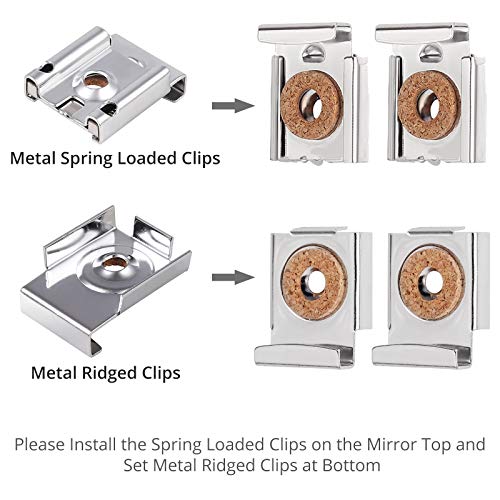 Metal Spring Loaded Clips

Metal Ridged Clips

Please Install the Spring Loaded Clips on the Mirror Top and Set Metal Ridged Clips at Bottom