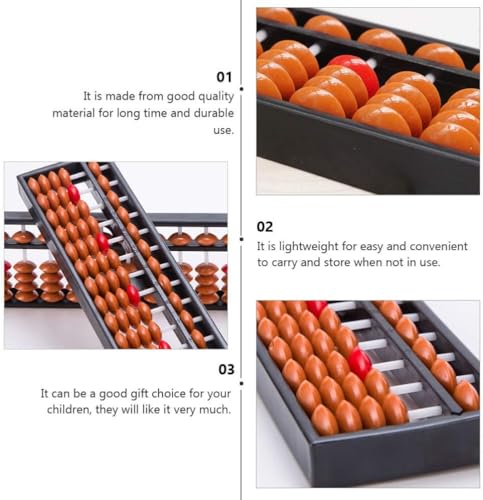 01

It is made from good quality material for long time and durable use.

02

It is lightweight for easy and convenient to carry and store when not in use.

03

It can be a good gift choice for your children, they will like it very much.