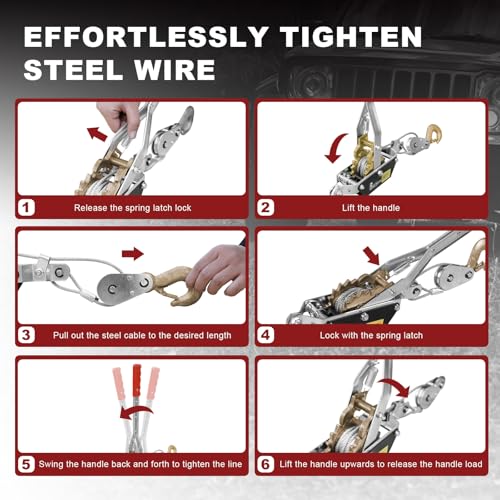 EFFORTLESSLY TIGHTEN STEEL WIRE

1 Release the spring latch lock

2 Lift the handle

3 Pull out the steel cable to the desired length

4 Lock with the spring latch

5 Swing the handle back and forth to tighten the line

6 Lift the handle upwards to release the handle load