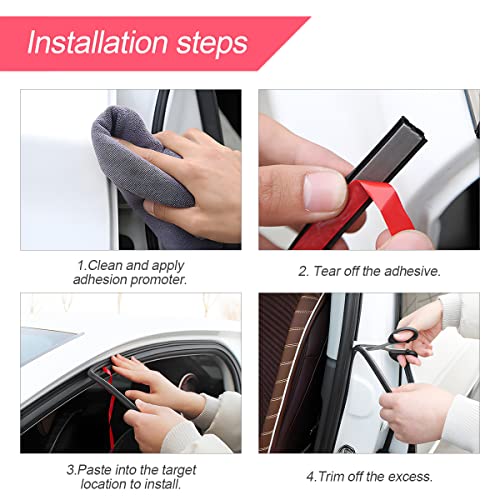 Installation steps

1.Clean and apply adhesion promoter.

2. Tear off the adhesive.

3.Paste into the target location to install.

4.Trim off the excess.