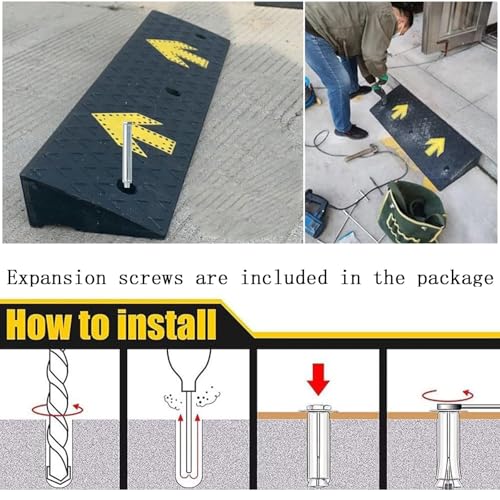 Expansion screws are included in the package

How to install