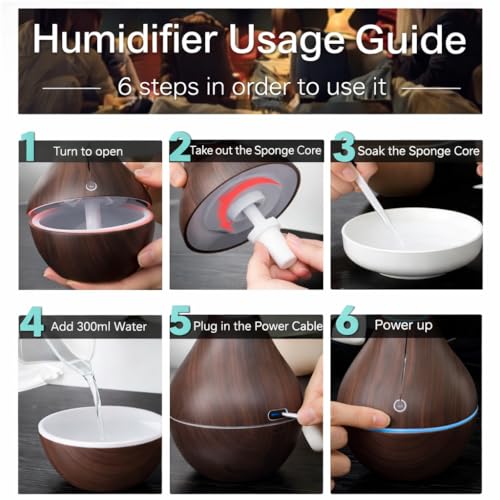 Humidifier Usage Guide

6 steps in order to use it

1 Turn to open

2 Take out the Sponge Core

3 Soak the Sponge Core

4 Add 300ml Water

5 Plug in the Power Cable

6 Power up