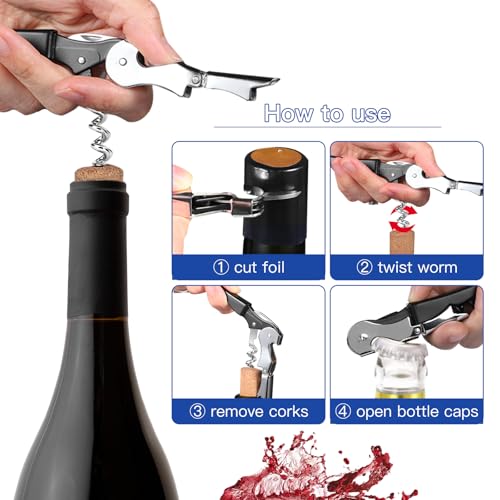 How to use

① cut foil

② twist worm

③ remove corks

④ open bottle caps