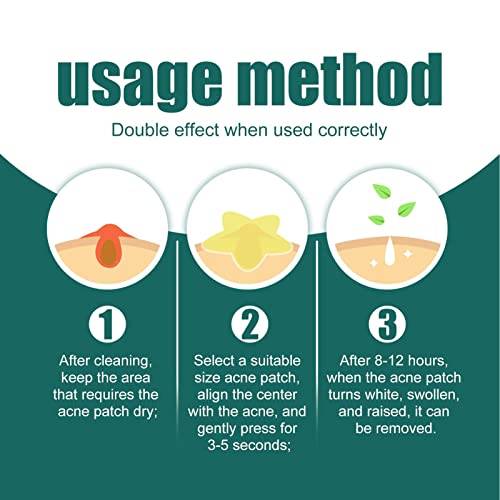 usage method

Double effect when used correctly

1

After cleaning, keep the area that requires the acne patch dry;

2

Select a suitable size acne patch, align the center with the acne, and gently press for 3-5 seconds;

3

After 8-12 hours, when the acne patch turns white, swollen, and raised, it can be removed.