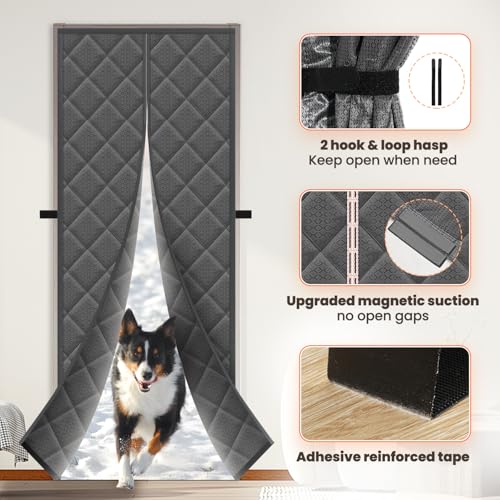 2 hook & loop hasp
Keep open when need

Upgraded magnetic suction
no open gaps

Adhesive reinforced tape