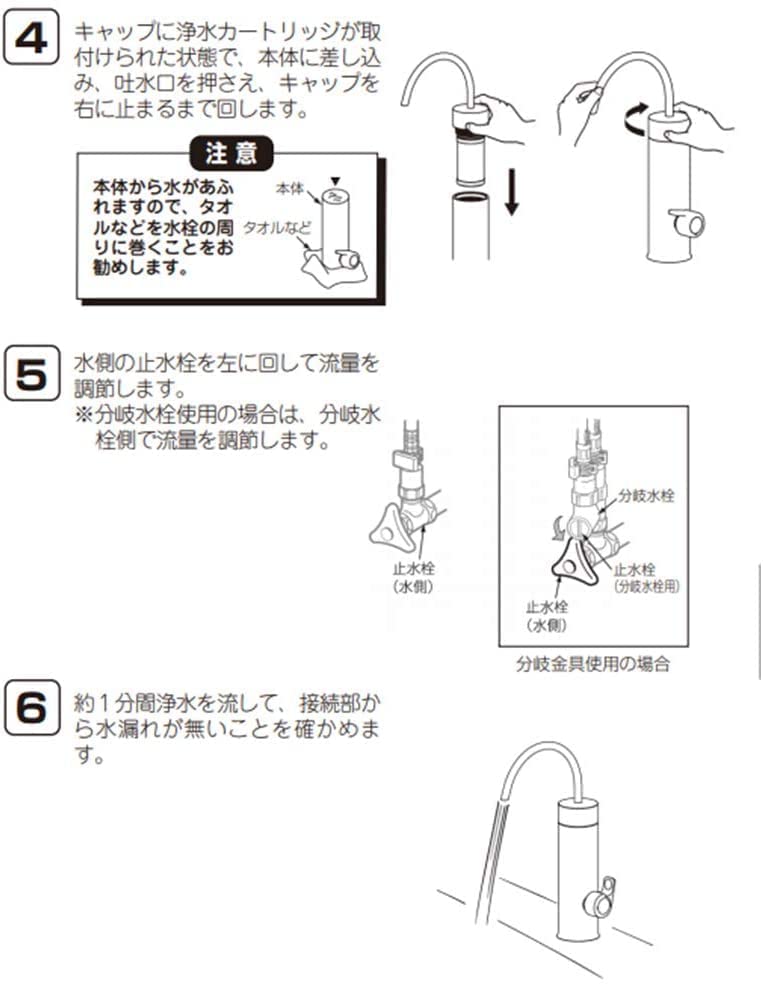 4

キャップに浄水カートリッジが取付けられた状態で、本体に差し込み、吐水口を押さえ、キャップを右に止まるまで回します。

注意

本体から水があふれますので、タオルなどを水栓の周りに巻くことをお勧めします。

本体

タオルなど

5

水側の止水栓を左に回して流量を調節します。
※分岐水栓使用の場合は、分岐水栓側で流量を調節します。

止水栓
(水側)

分岐水栓

止水栓
(分岐水栓用)

止水栓
(水側)

分岐金具使用の場合

6

約1分間浄水を流して、接続部から水漏れが無いことを確かめます。