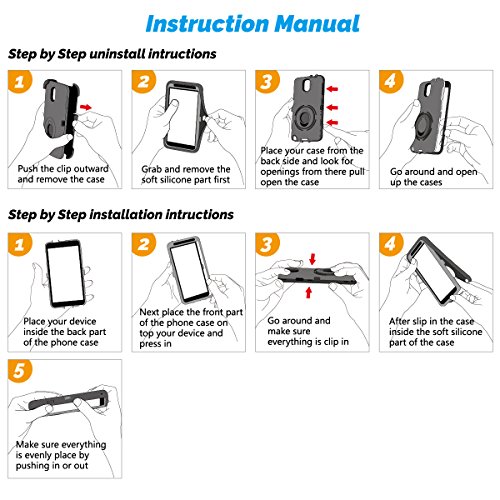 Instruction Manual

Step by Step uninstall intructions

1
Push the clip outward and remove the case

2
Grab and remove the soft silicone part first

3
Place your case from the back side and look for openings from there pull open the case

4
Go around and open up the cases

Step by Step installation intructions

1
Place your device inside the back part of the phone case

2
Next place the front part of the phone case on top your device and press in

3
Go around and make sure everything is clip in

4
After slip in the case inside the soft silicone part of the case

5
Make sure everything is evenly place by pushing in or out