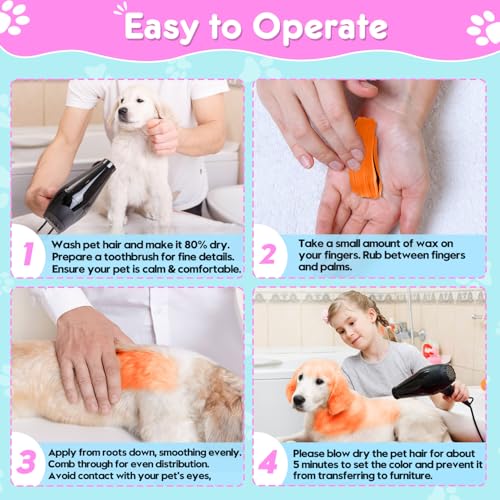 Easy to Operate

1 Wash pet hair and make it 80% dry. Prepare a toothbrush for fine details. Ensure your pet is calm & comfortable.

2 Take a small amount of wax on your fingers. Rub between fingers and palms.

3 Apply from roots down, smoothing evenly. Comb through for even distribution. Avoid contact with your pet's eyes,

4 Please blow dry the pet hair for about 5 minutes to set the color and prevent it from transferring to furniture.