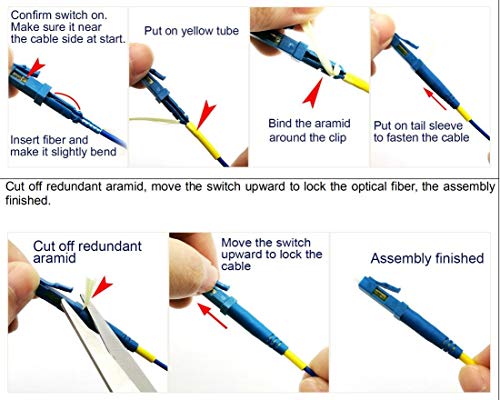 Confirm switch on. Make sure it near the cable side at start.

Insert fiber and make it slightly bend

Put on yellow tube

Bind the aramid around the clip

Put on tail sleeve to fasten the cable

Cut off redundant aramid, move the switch upward to lock the optical fiber, the assembly finished.

Cut off redundant aramid

Move the switch upward to lock the cable

Assembly finished