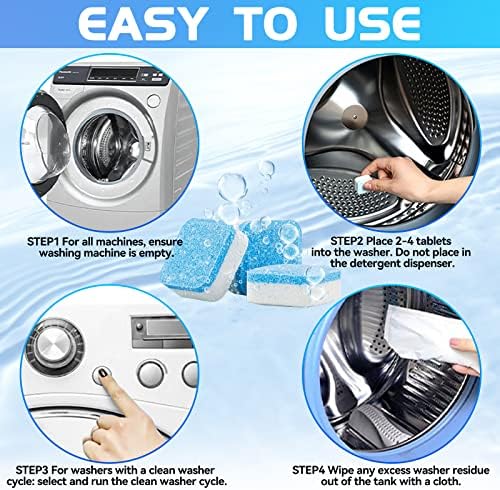 EASY TO USE

STEP1 For all machines, ensure washing machine is empty.

STEP2 Place 2-4 tablets into the washer. Do not place in the detergent dispenser.

STEP3 For washers with a clean washer cycle: select and run the clean washer cycle.

STEP4 Wipe any excess washer residue out of the tank with a cloth.