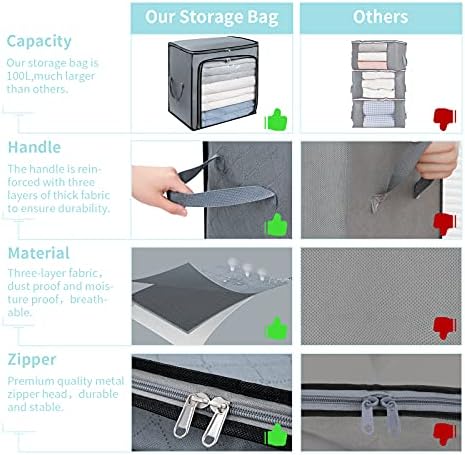 Our Storage Bag

Others

Capacity

Our storage bag is 100L,much larger than others.

Handle

The handle is reinforced with three layers of thick fabric to ensure durability.

Material

Three-layer fabric, dust proof and moisture proof, breathable.

Zipper

Premium quality metal zipper head, durable and stable.