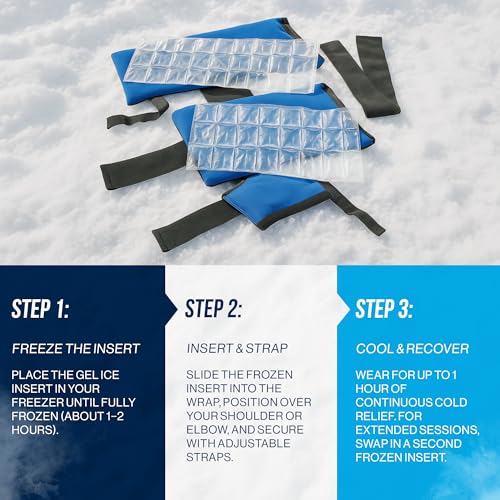 STEP 1:

FREEZE THE INSERT

PLACE THE GEL ICE INSERT IN YOUR FREEZER UNTIL FULLY FROZEN (ABOUT 1–2 HOURS).

STEP 2:

INSERT & STRAP

SLIDE THE FROZEN INSERT INTO THE WRAP, POSITION OVER YOUR SHOULDER OR ELBOW, AND SECURE WITH ADJUSTABLE STRAPS.

STEP 3:

COOL & RECOVER

WEAR FOR UP TO 1 HOUR OF CONTINUOUS COLD RELIEF. FOR EXTENDED SESSIONS, SWAP IN A SECOND FROZEN INSERT.