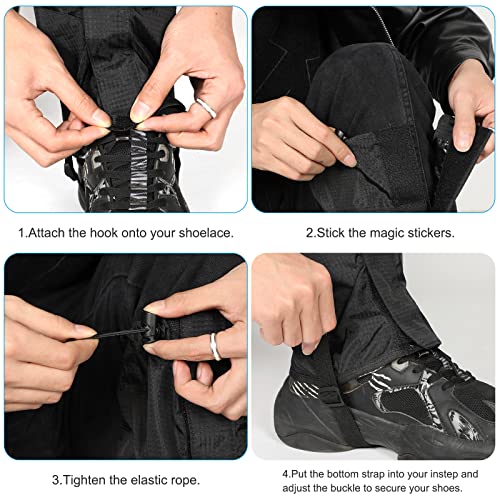 1.Attach the hook onto your shoelace.

2.Stick the magic stickers.

3.Tighten the elastic rope.

4.Put the bottom strap into your instep and adjust the buckle to secure your shoes.