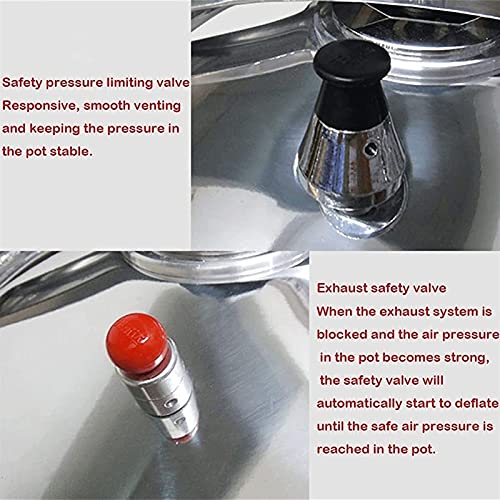 Safety pressure limiting valve
Responsive, smooth venting and keeping the pressure in the pot stable.

Exhaust safety valve
When the exhaust system is blocked and the air pressure in the pot becomes strong, the safety valve will automatically start to deflate until the safe air pressure is reached in the pot.