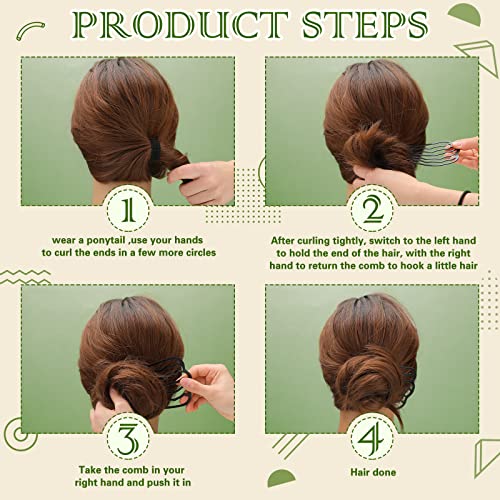 PRODUCT STEPS

1

wear a ponytail ,use your hands to curl the ends in a few more circles

2

After curling tightly, switch to the left hand to hold the end of the hair, with the right hand to return the comb to hook a little hair

3

Take the comb in your right hand and push it in

4

Hair done