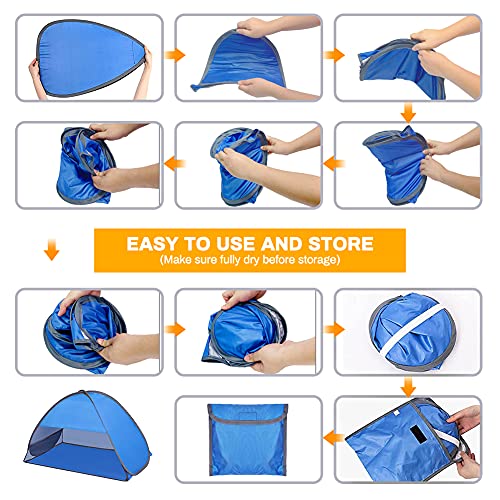 EASY TO USE AND STORE
(Make sure fully dry before storage)