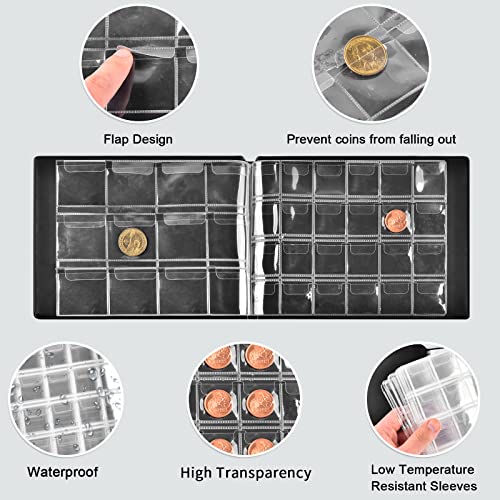 Flap Design

Prevent coins from falling out

Waterproof

High Transparency

Low Temperature Resistant Sleeves