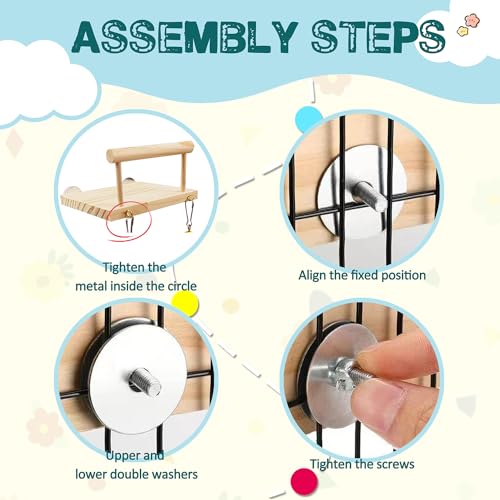 ASSEMBLY STEPS

Tighten the metal inside the circle

Align the fixed position

Upper and lower double washers

Tighten the screws