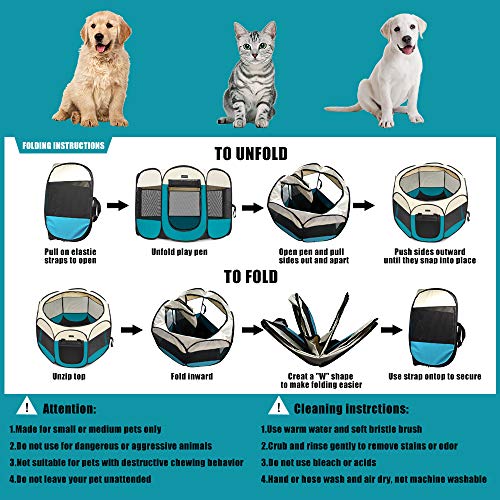 FOLDING INSTRUCTIONS

TO UNFOLD

Pull on elastic straps to open

Unfold play pen

Open pen and pull sides out and apart

Push sides outward until they snap into place

TO FOLD

Unzip top

Fold inward

Creat a "W" shape to make folding easier

Use strap ontop to secure

! Attention:

1.Made for small or medium pets only

2.Do not use for dangerous or aggressive animals

3.Not suitable for pets with destructive chewing behavior

4.Do not leave your pet unattended

! Cleaning instrctions:

1.Use warm water and soft bristle brush

2.Crub and rinse gently to remove stains or odor

3.Do not use bleach or acids

4.Hand or hose wash and air dry, not machine washable