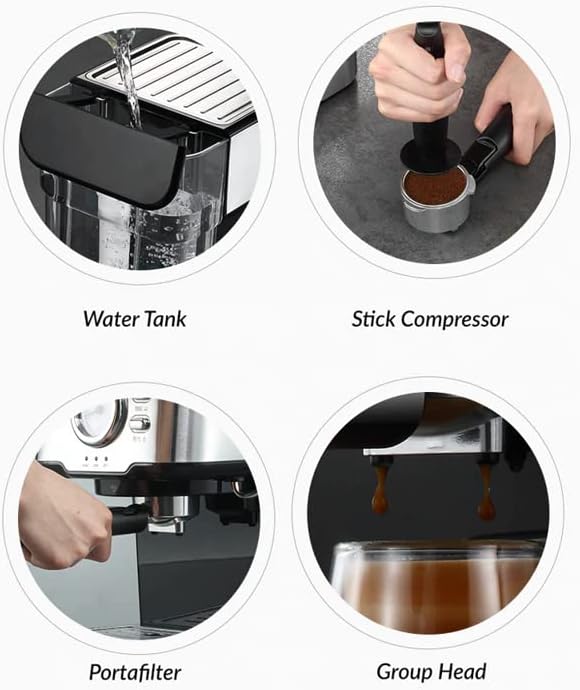 Water Tank

Stick Compressor

Portafilter

Group Head