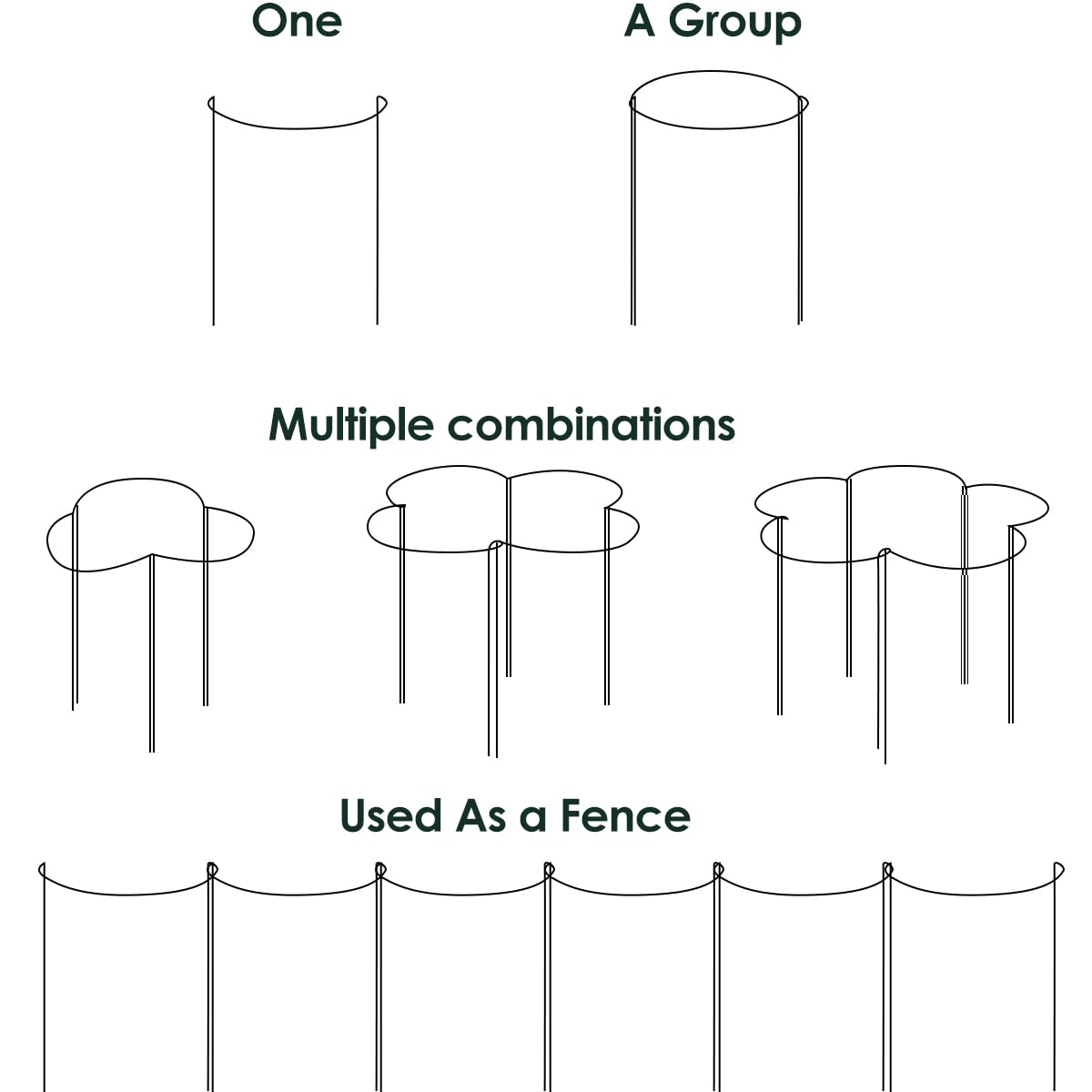 One

A Group

Multiple combinations

Used As a Fence