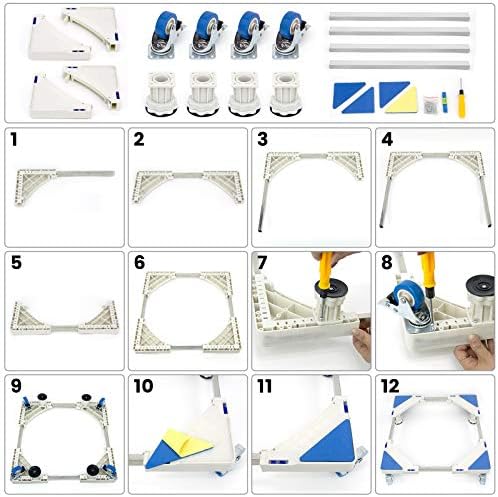 1

2

3

4

5

6

7

8

9

10

11

12