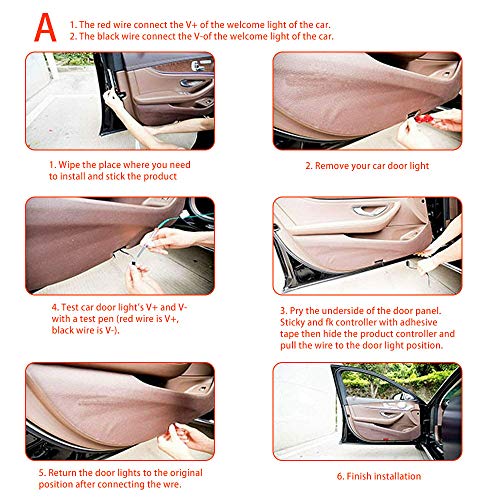 A
1. The red wire connect the V+ of the welcome light of the car.
2. The black wire connect the V-of the welcome light of the car.

1. Wipe the place where you need to install and stick the product

2. Remove your car door light

4. Test car door light's V+ and V- with a test pen (red wire is V+, black wire is V-).

3. Pry the underside of the door panel. Sticky and fk controller with adhesive tape then hide the product controller and pull the wire to the door light position.

5. Return the door lights to the original position after connecting the wre.

6. Finish installation