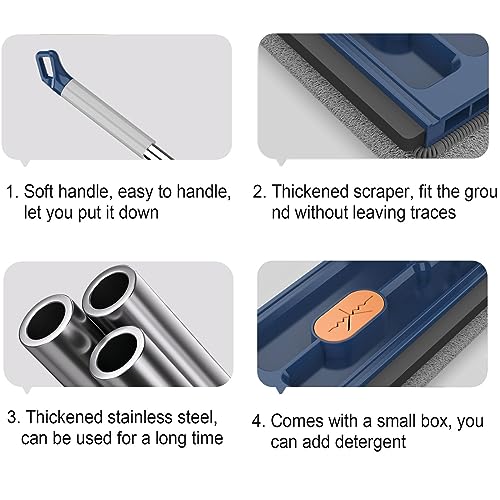 1. Soft handle, easy to handle, let you put it down

2. Thickened scraper, fit the grou nd without leaving traces

3. Thickened stainless steel, can be used for a long time

4. Comes with a small box, you can add detergent