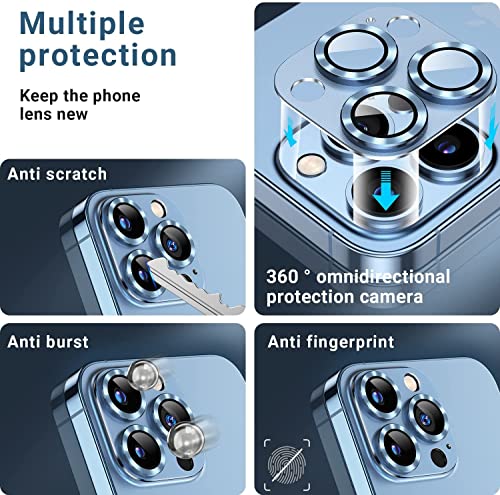 Multiple protection

Keep the phone lens new

Anti scratch

360 ° omnidirectional protection camera

Anti burst

Anti fingerprint