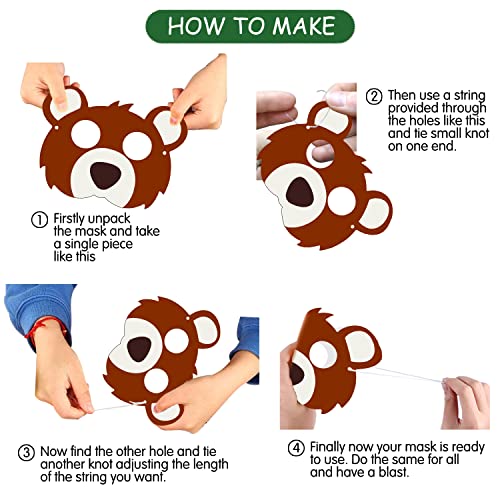 HOW TO MAKE

① Firstly unpack the mask and take a single piece like this

② Then use a string provided through the holes like this and tie small knot on one end.

③ Now find the other hole and tie another knot adjusting the length of the string you want.

④ Finally now your mask is ready to use. Do the same for all and have a blast.