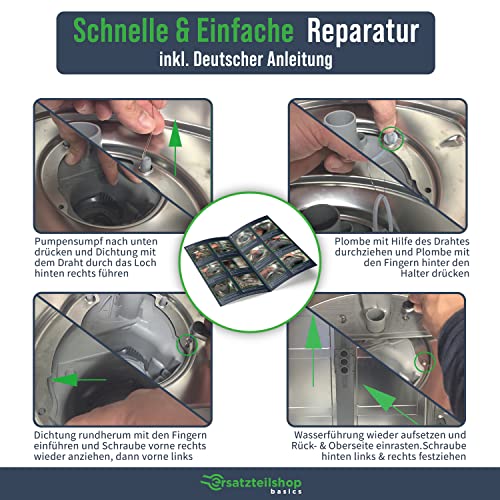 Schnelle & Einfache Reparatur
inkl. Deutscher Anleitung

Pumpensumpf nach unten drücken und Dichtung mit dem Draht durch das Loch hinten rechts führen

Plombe mit Hilfe des Drahtes durchziehen und Plombe mit den Fingern hinter den Halter drücken

Dichtung rundherum mit den Fingern einführen und Schraube vorne rechts wieder anziehen, dann vorne links

Wasserführung wieder aufsetzen und Rück- & Oberseite einrasten.Schraube hinten links & rechts festziehen

ersatzteilshop basics