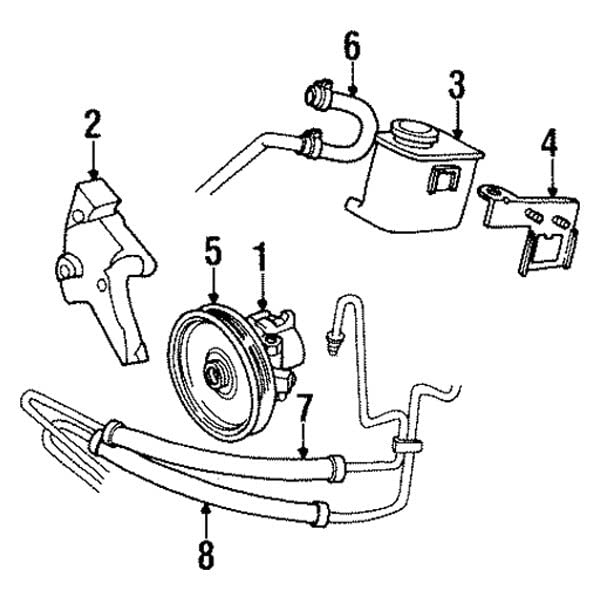 6
3
2
4
5
1
7
8