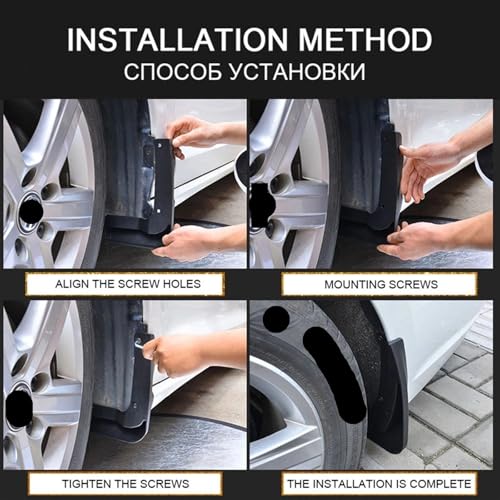 INSTALLATION METHOD
СПОСОБ УСТАНОВКИ

ALIGN THE SCREW HOLES

MOUNTING SCREWS

TIGHTEN THE SCREWS

THE INSTALLATION IS COMPLETE