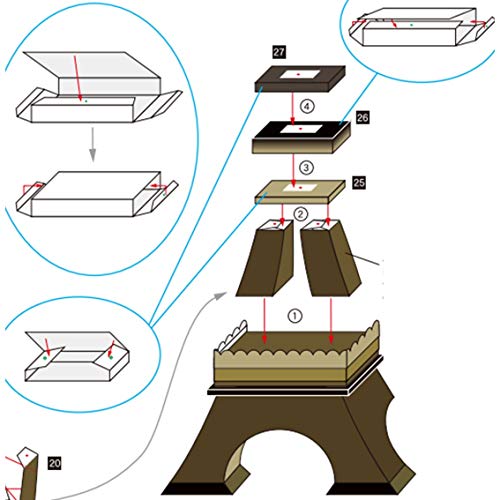 27

④

26

③

25

②

①

20