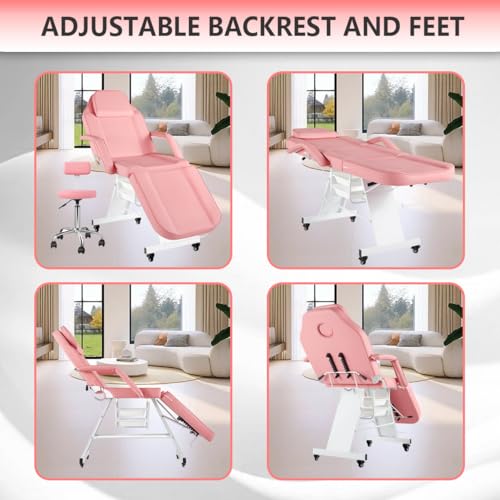 ADJUSTABLE BACKREST AND FEET