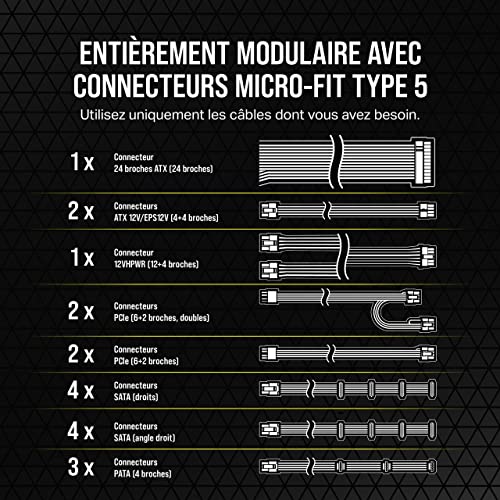 ENTIÈREMENT MODULAIRE AVEC CONNECTEURS MICRO-FIT TYPE 5

Utilisez uniquement les câbles dont vous avez besoin.

1 x Connecteur
24 broches ATX (24 broches)

2 x Connecteurs
ATX 12V/EPS12V (4+4 broches)

1 x Connecteur
12VHPWR (12+4 broches)

2 x Connecteurs
PCIe (6+2 broches, doubles)

2 x Connecteurs
PCIe (6+2 broches)

4 x Connecteurs
SATA (droits)

4 x Connecteurs
SATA (angle droit)

3 x Connecteurs
PATA (4 broches)