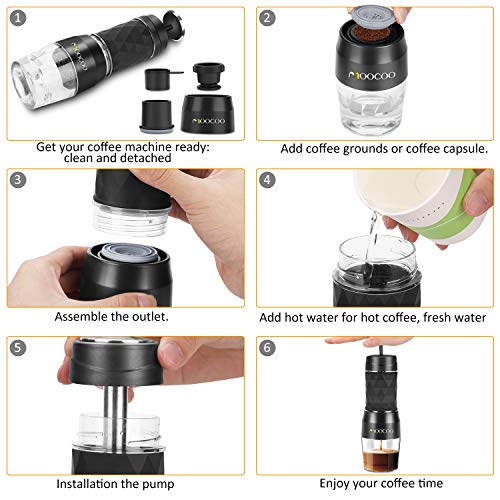 1

MOOCOO

MOOCOO

Get your coffee machine ready: clean and detached

2

MOOCOO

Add coffee grounds or coffee capsule.

3

Assemble the outlet.

4

Add hot water for hot coffee, fresh water

5

Installation the pump

6

MOOCOO

Enjoy your coffee time