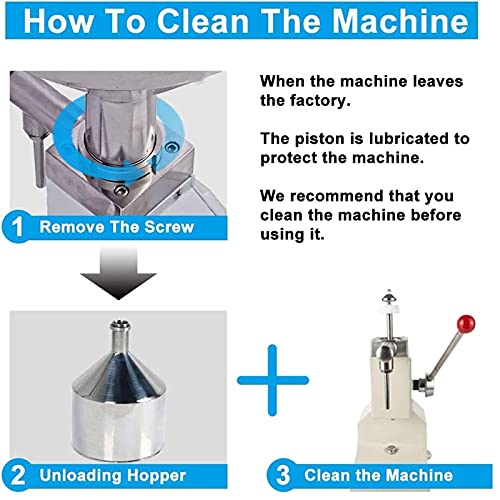 How To Clean The Machine

When the machine leaves the factory.

The piston is lubricated to protect the machine.

We recommend that you clean the machine before using it.

1 Remove The Screw

2 Unloading Hopper

3 Clean the Machine