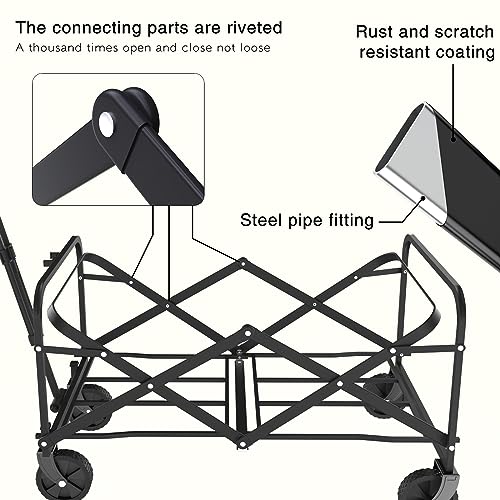 The connecting parts are riveted
A thousand times open and close not loose

Rust and scratch resistant coating

Steel pipe fitting